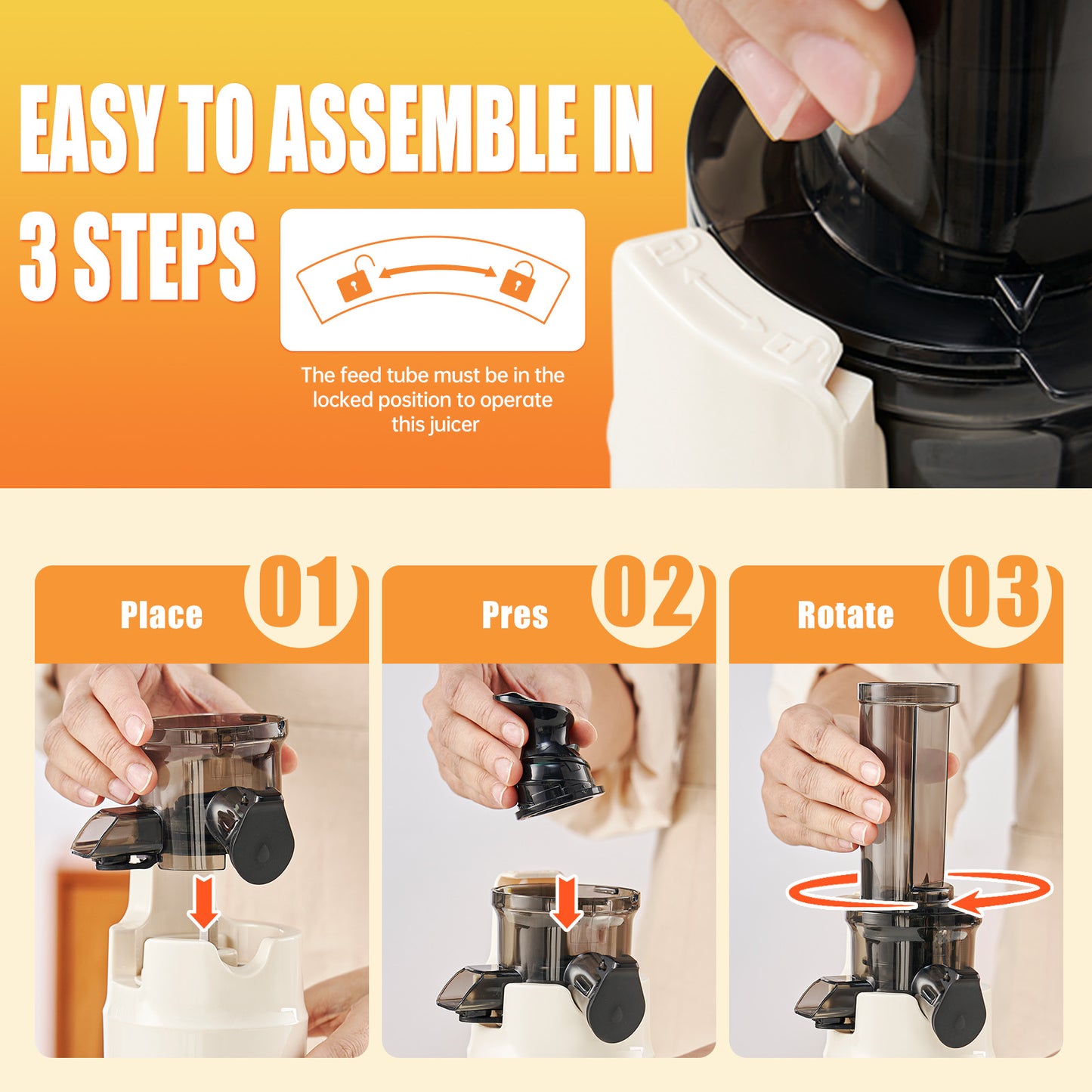 EASY TO ASSEMBLE IN 3 STEPS

The feed tube must be in the locked position to operate this juicer

Place 01

Pres 02

Rotate 03