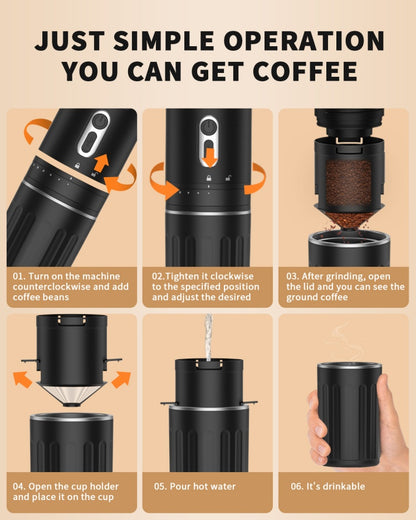 JUST SIMPLE OPERATION YOU CAN GET COFFEE

01. Turn on the machine counterclockwise and add coffee beans

02.Tighten it clockwise to the specified position and adjust the desired

03. After grinding, open the lid and you can see the ground coffee

04. Open the cup holder and place it on the cup

05. Pour hot water

06. It's drinkable